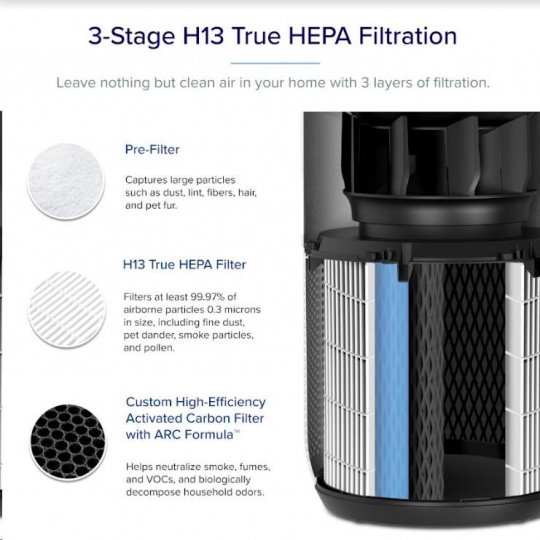 3-Stage H13 True HEPA Filtration

Leave nothing but clean air in your home with 3 layers of filtration.

Pre-Filter

Captures large particles such as dust, lint, fibers, hair, and pet fur.

H13 True HEPA Filter

Filters at least 99.97% of airborne particles 0.3 microns in size, including fine dust, pet dander, smoke particles, and pollen.

Custom High-Efficiency Activated Carbon Filter with ARC Formula™

Helps neutralize smoke, fumes, and VOCs, and biologically decompose household odors.