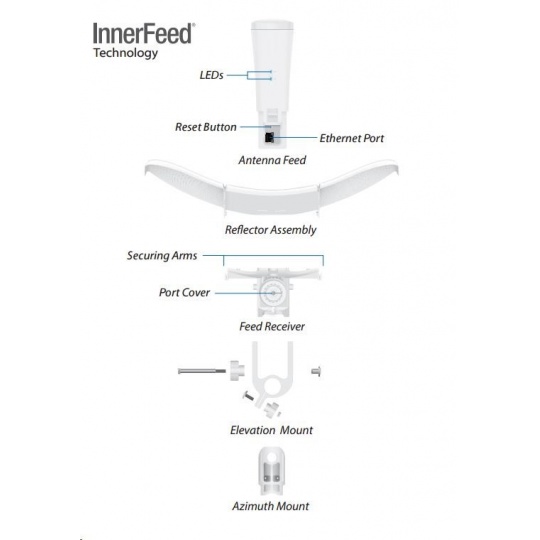 InnerFeed®
Technology

LEDs

Reset Button

Ethernet Port

Antenna Feed

Reflector Assembly

Securing Arms

Port Cover

Feed Receiver

Elevation Mount

Azimuth Mount