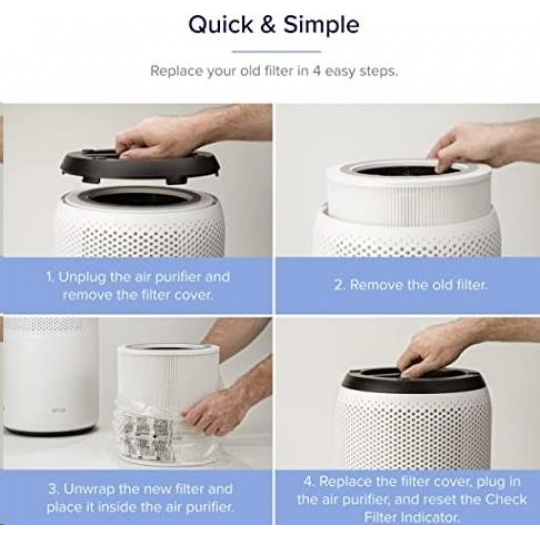 Quick & Simple

Replace your old filter in 4 easy steps.

1. Unplug the air purifier and remove the filter cover.

2. Remove the old filter.

3. Unwrap the new filter and place it inside the air purifier.

4. Replace the filter cover, plug in the air purifier, and reset the Check Filter Indicator.