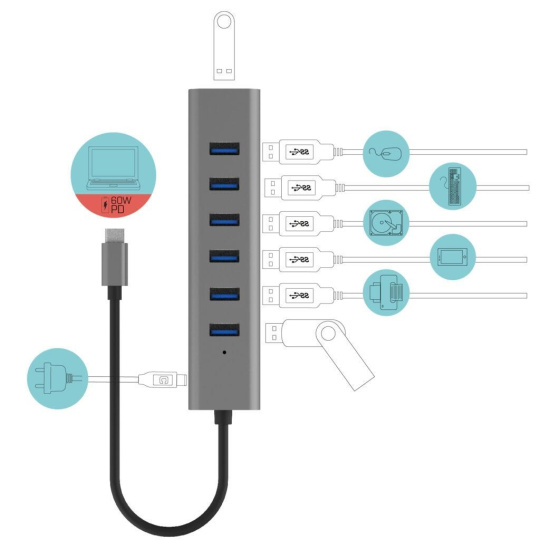 60W PD