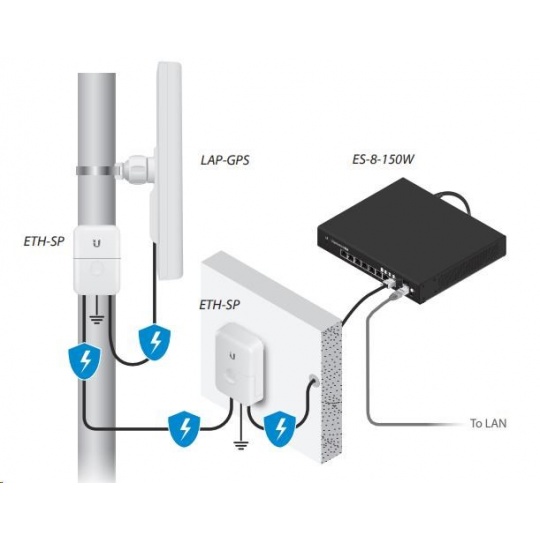 LAP-GPS

ES-8-150W

ETH-SP

ETH-SP

To LAN