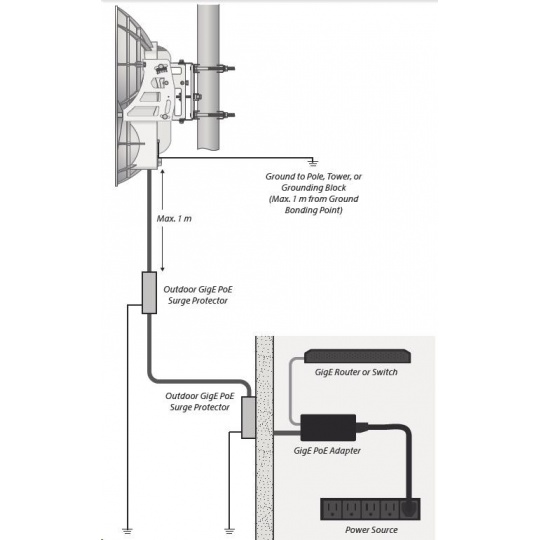 Ground to Pole, Tower, or Grounding Block (Max. 1 m from Ground Bonding Point)

Max. 1 m

Outdoor GigE PoE Surge Protector

GigE Router or Switch

Outdoor GigE PoE Surge Protector

GigE PoE Adapter

Power Source