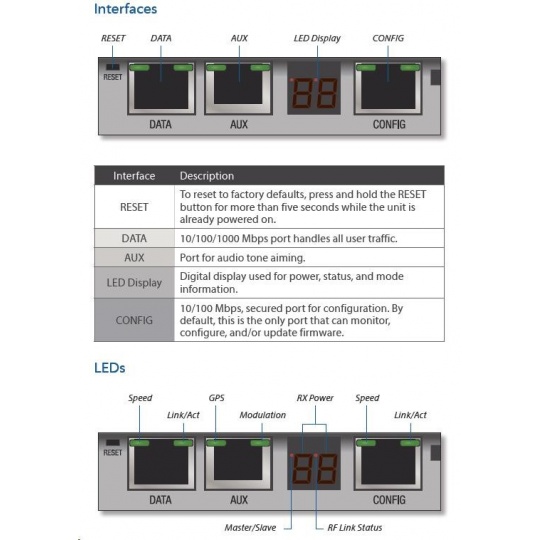 Interfaces

RESET DATA AUX LED Display CONFIG

RESET

DATA AUX CONFIG

| Interface | Description |
|---|---|
| RESET | To reset to factory defaults, press and hold the RESET button for more than five seconds while the unit is already powered on. |
| DATA | 10/100/1000 Mbps port handles all user traffic. |
| AUX | Port for audio tone aiming. |
| LED Display | Digital display used for power, status, and mode information. |
| CONFIG | 10/100 Mbps, secured port for configuration. By default, this is the only port that can monitor, configure, and/or update firmware. |

LEDs

Speed Link/Act GPS Modulation RX Power Speed Link/Act

RESET

DATA AUX CONFIG

Master/Slave RF Link Status