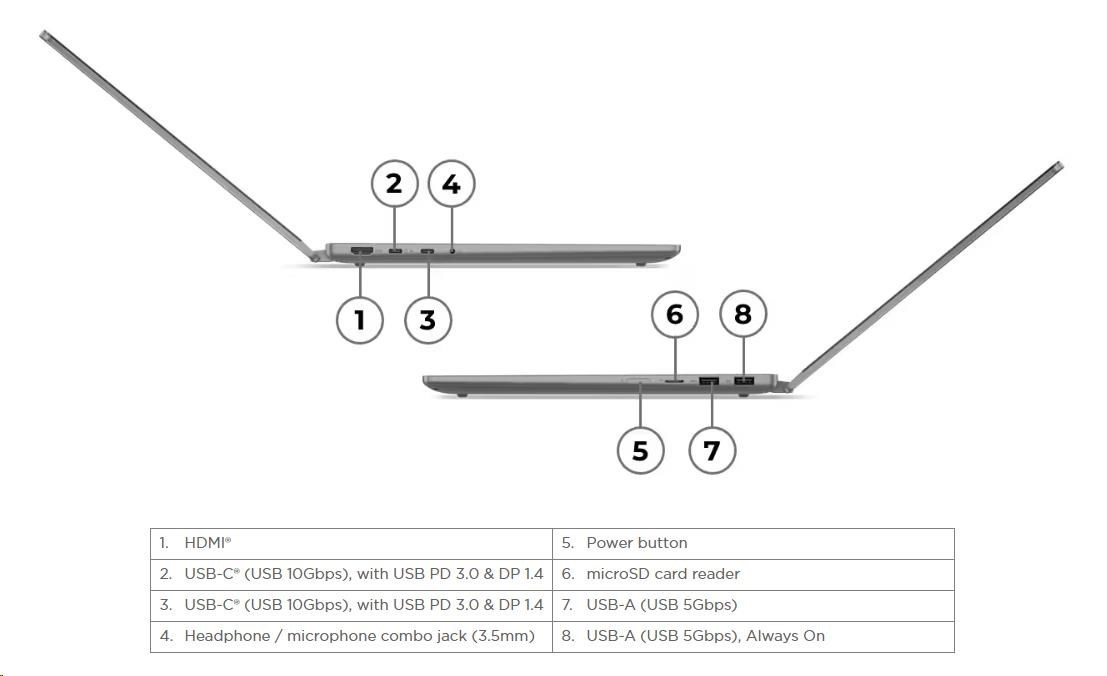 2 4

1 3

6 8

5 7

| 1. HDMI® | 5. Power button |
|---|---|
| 2. USB-C® (USB 10Gbps), with USB PD 3.0 & DP 1.4 | 6. microSD card reader |
| 3. USB-C® (USB 10Gbps), with USB PD 3.0 & DP 1.4 | 7. USB-A (USB 5Gbps) |
| 4. Headphone / microphone combo jack (3.5mm) | 8. USB-A (USB 5Gbps), Always On |