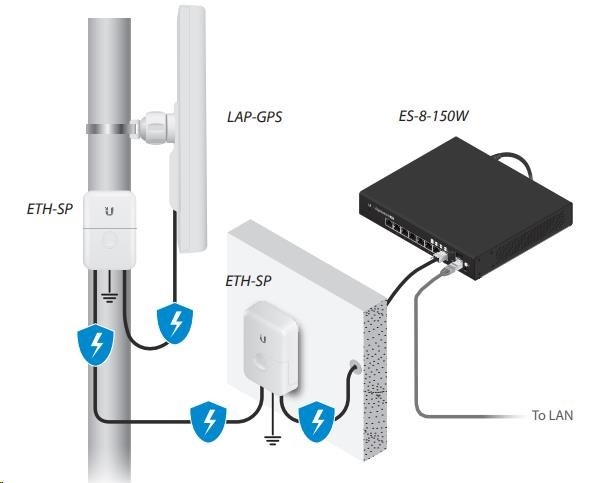 LAP-GPS

ES-8-150W

ETH-SP

ETH-SP

To LAN