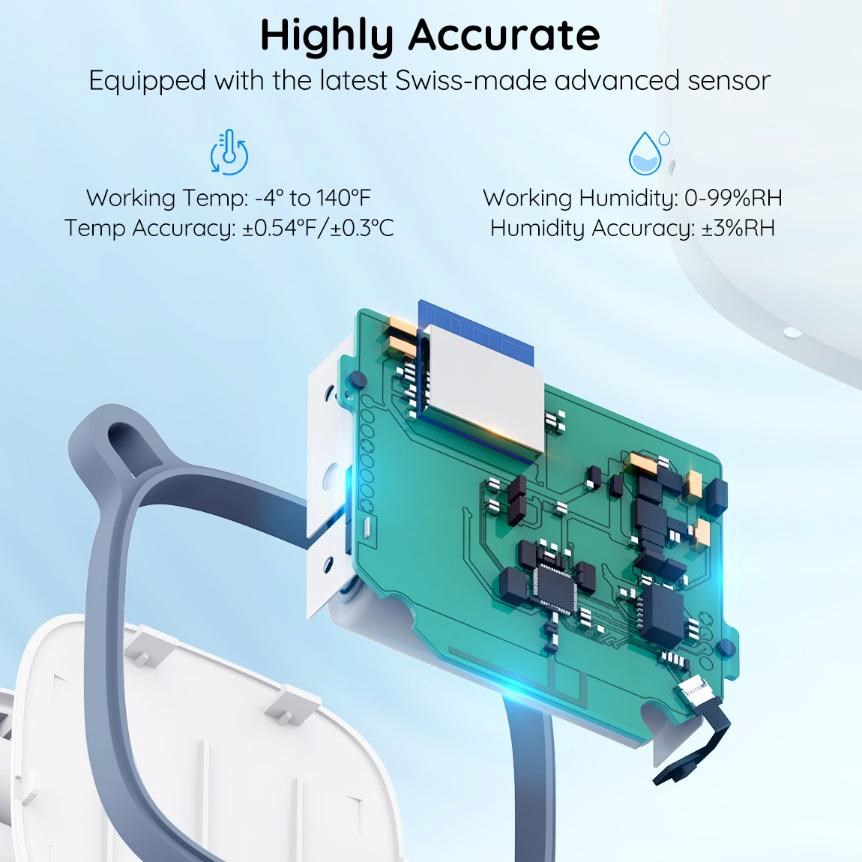 Highly Accurate

Equipped with the latest Swiss-made advanced sensor

Working Temp: -4° to 140°F
Temp Accuracy: ±0.54°F/±0.3°C

Working Humidity: 0-99%RH
Humidity Accuracy: ±3%RH