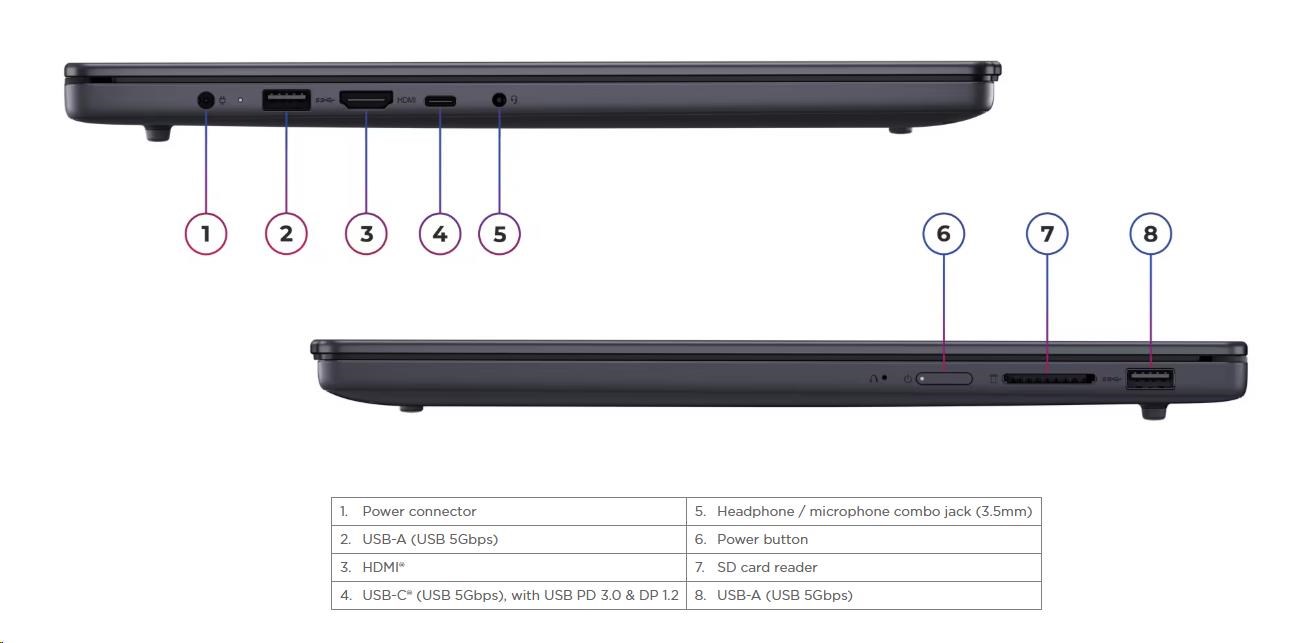 HDMI

1 2 3 4 5

6 7 8

| 1. Power connector | 5. Headphone / microphone combo jack (3.5mm) |
|---|---|
| 2. USB-A (USB 5Gbps) | 6. Power button |
| 3. HDMI® | 7. SD card reader |
| 4. USB-C® (USB 5Gbps), with USB PD 3.0 & DP 1.2 | 8. USB-A (USB 5Gbps) |