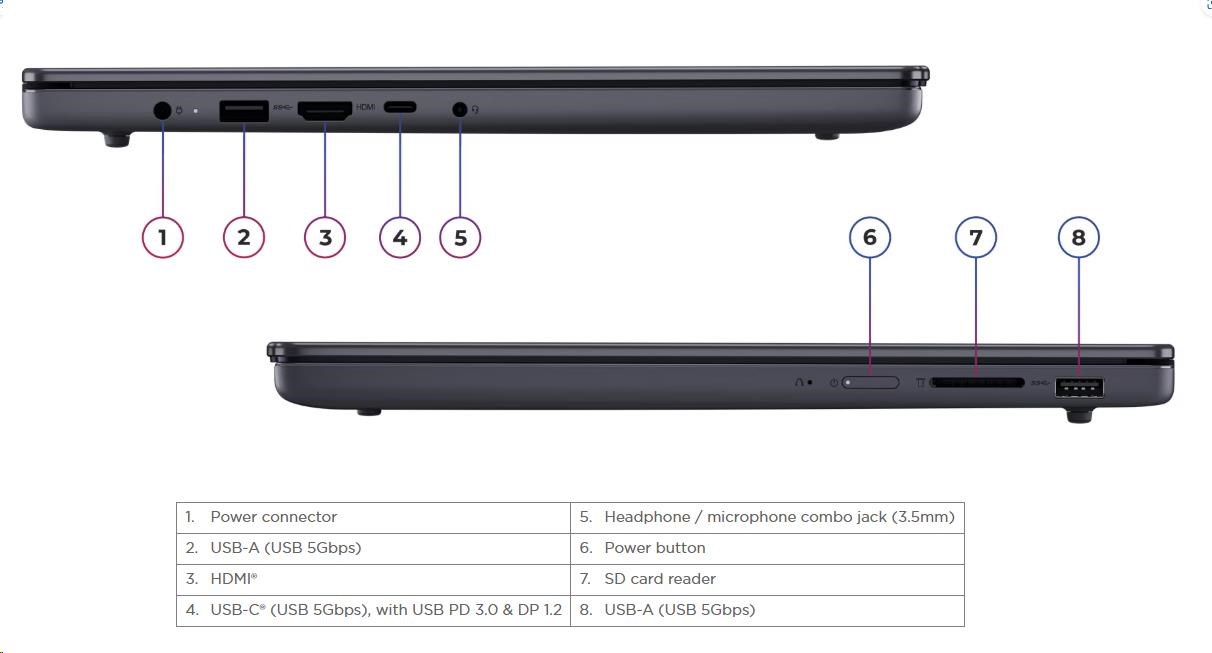 HDMI

1

2

3

4

5

6

7

8

| 1. Power connector | 5. Headphone / microphone combo jack (3.5mm) |
|---|---|
| 2. USB-A (USB 5Gbps) | 6. Power button |
| 3. HDMI® | 7. SD card reader |
| 4. USB-C® (USB 5Gbps), with USB PD 3.0 & DP 1.2 | 8. USB-A (USB 5Gbps) |