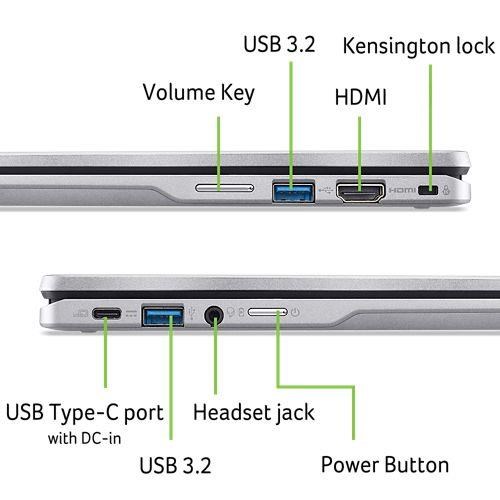 USB 3.2
Kensington lock
Volume Key
HDMI
HDMI
USB Type-C port
with DC-in
Headset jack
USB 3.2
Power Button